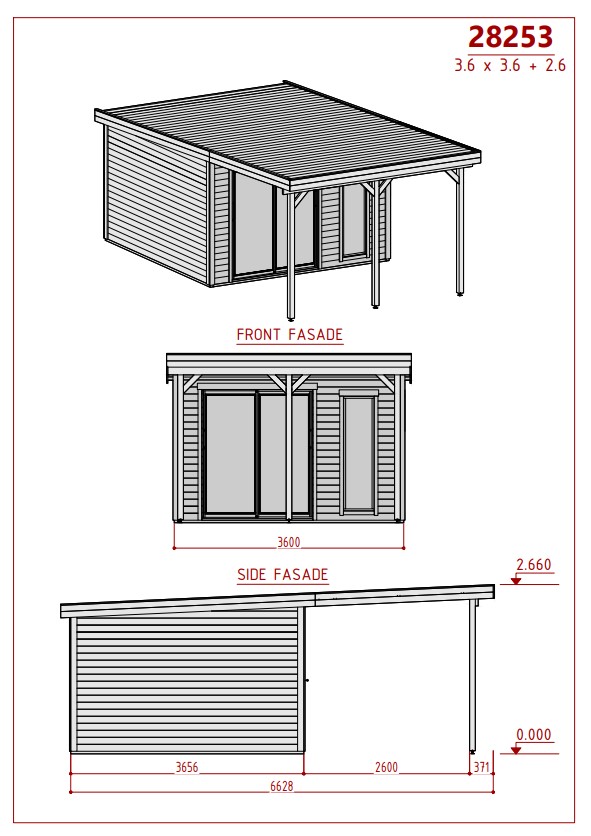 28253
3.6 x 3.6 + 2.6

FRONT FASADE

3600

SIDE FASADE

2.660

0.000

3656
2600
371
6628